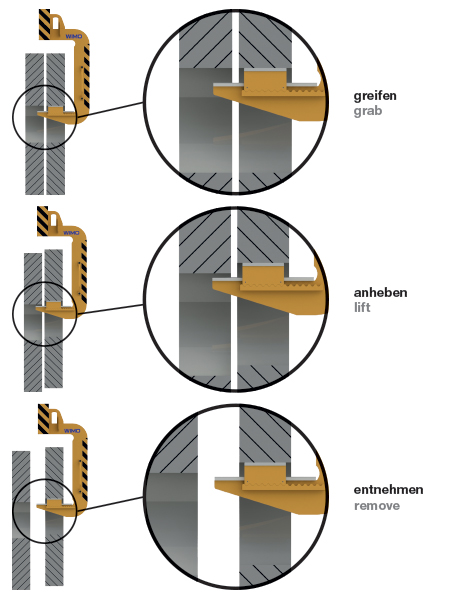 WIMO

greifen
grab

WIMO

anheben
lift

WIMO

entnehmen
remove